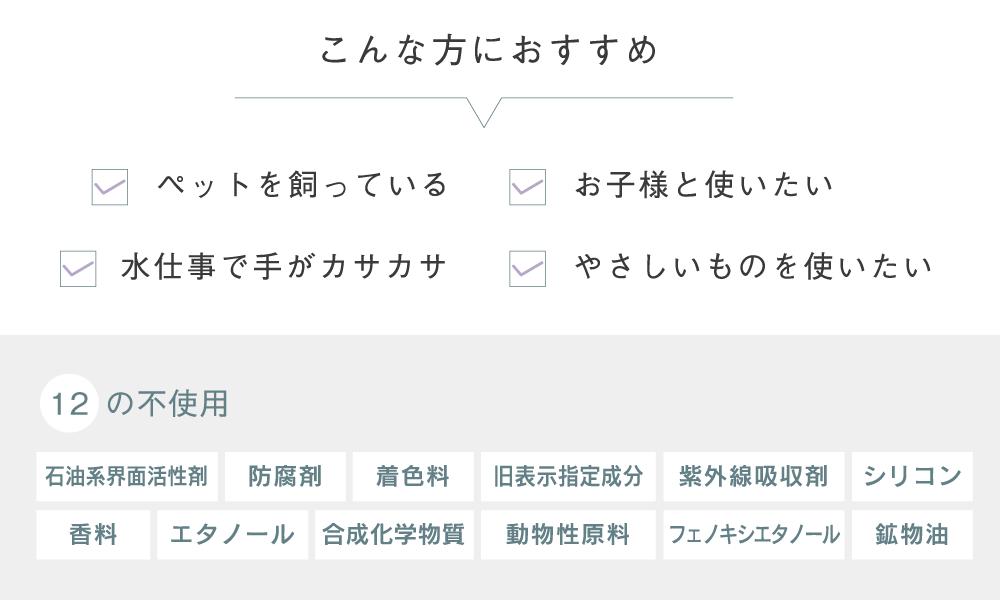 こんな方におすすめ

ペットを飼っている
お子様と使いたい
水仕事で手がカサカサ
やさしいものを使いたい

12 の不使用

石油系界面活性剤
防腐剤
着色料
旧表示指定成分
紫外線吸収剤
シリコン
香料
エタノール
合成化学物質
動物性原料
フェノキシエタノール
鉱物油